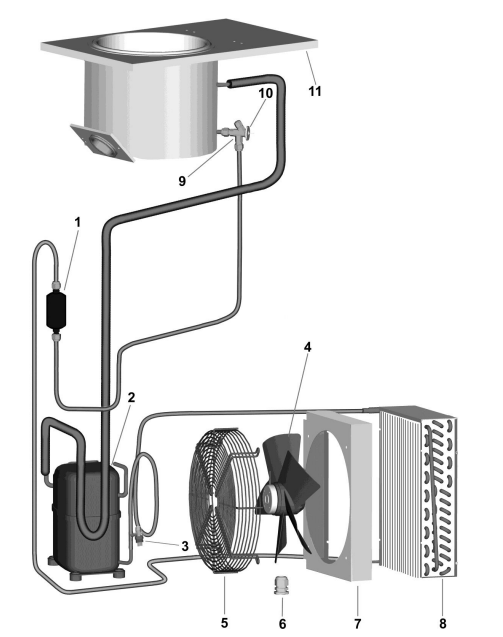 11
10
9
1
4
2
3
5
6
7
8